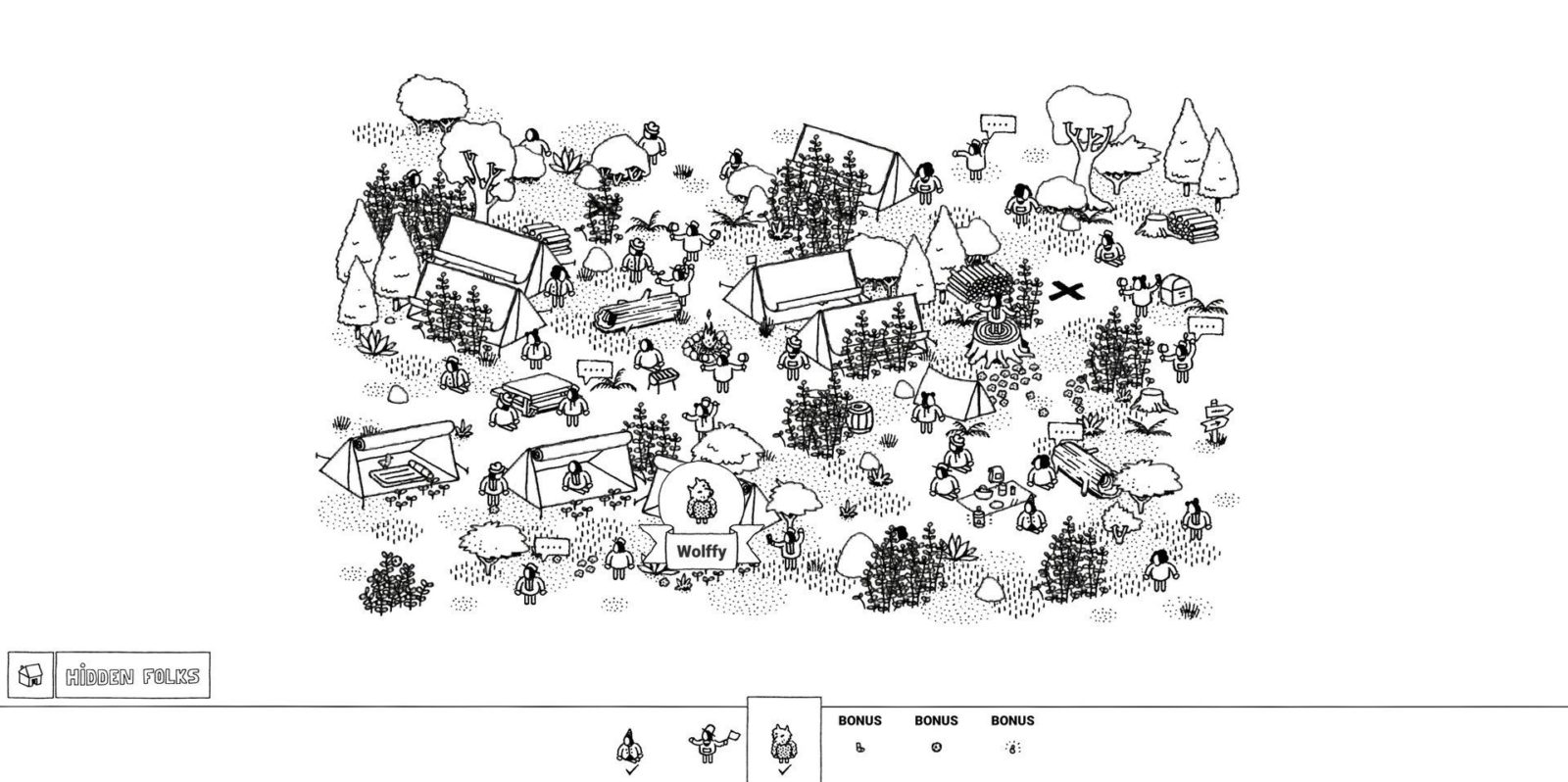 Wolffy

HIDDEN FOLKS

BONUS BONUS BONUS